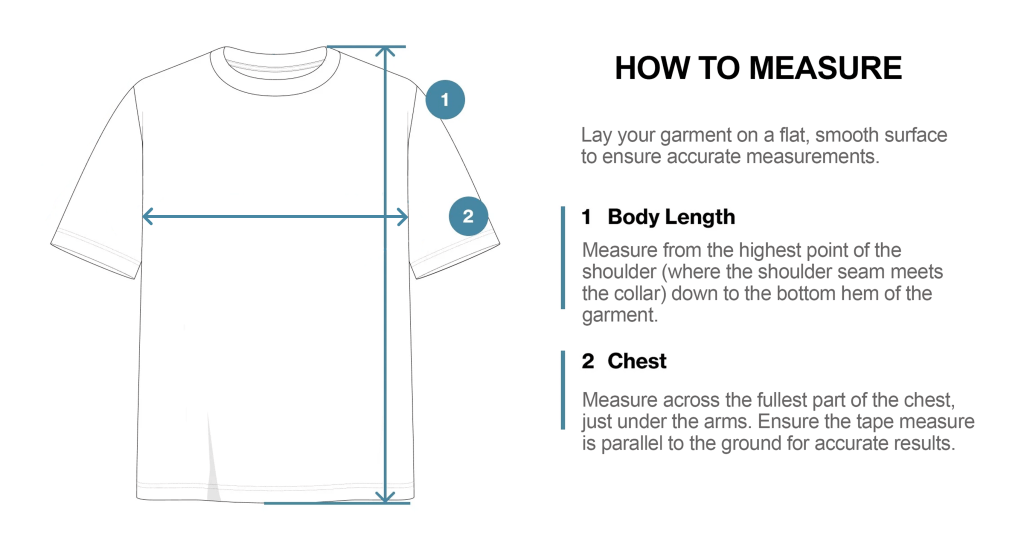 1

2

HOW TO MEASURE

Lay your garment on a flat, smooth surface to ensure accurate measurements.

1 Body Length

Measure from the highest point of the shoulder (where the shoulder seam meets the collar) down to the bottom hem of the garment.

2 Chest

Measure across the fullest part of the chest, just under the arms. Ensure the tape measure is parallel to the ground for accurate results.